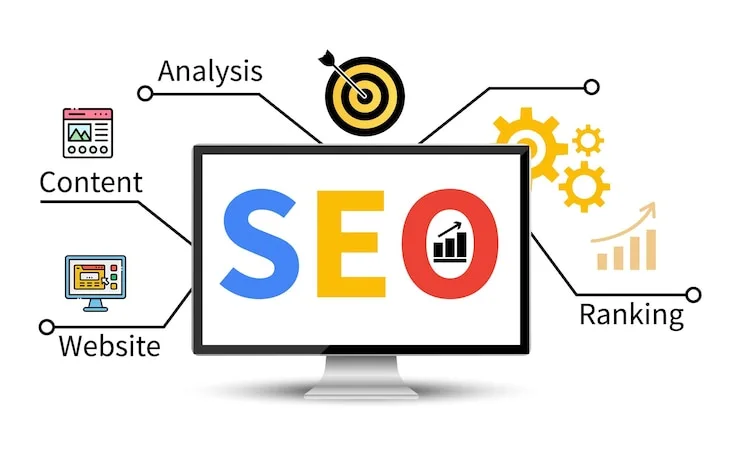 Analysis

Content

SEO

Website

Ranking